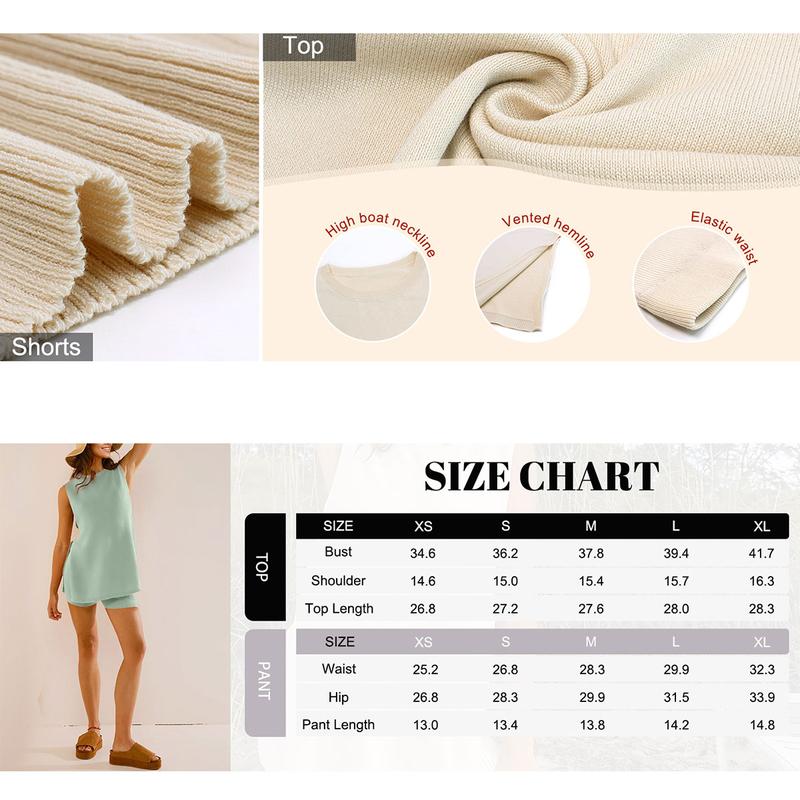 Top

Shorts

High boat neckline

Vented hemline

Elastic waist

SIZE CHART

TOP

| SIZE | XS | S | M | L | XL |
|---|---|---|---|---|---|
| Bust | 34.6 | 36.2 | 37.8 | 39.4 | 41.7 |
| Shoulder | 14.6 | 15.0 | 15.4 | 15.7 | 16.3 |
| Top Length | 26.8 | 27.2 | 27.6 | 28.0 | 28.3 |

PANT

| SIZE | XS | S | M | L | XL |
|---|---|---|---|---|---|
| Waist | 25.2 | 26.8 | 28.3 | 29.9 | 32.3 |
| Hip | 26.8 | 28.3 | 29.9 | 31.5 | 33.9 |
| Pant Length | 13.0 | 13.4 | 13.8 | 14.2 | 14.8 |